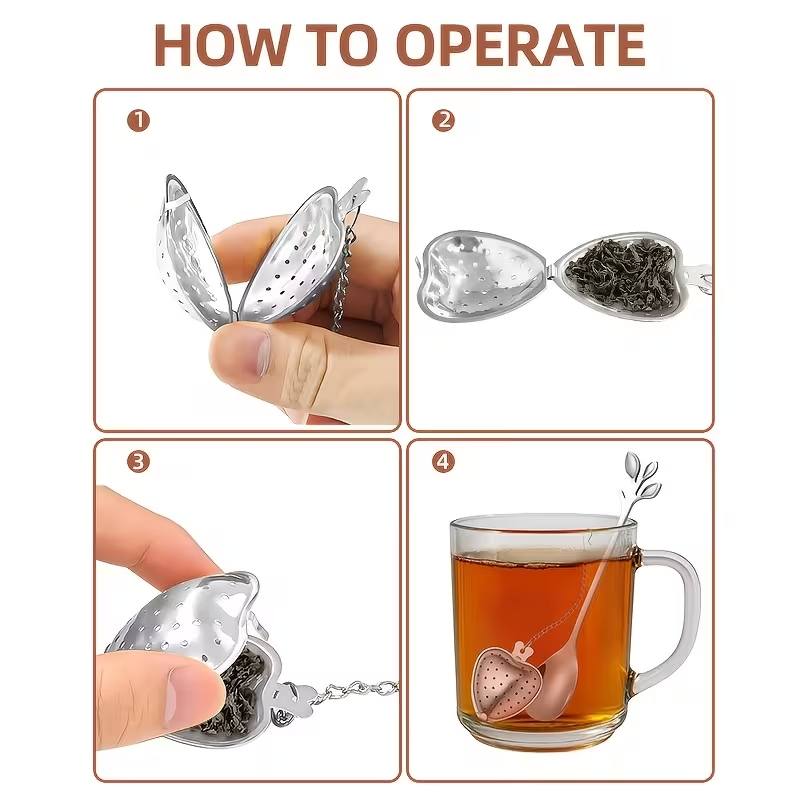 HOW TO OPERATE

1

2

3

4